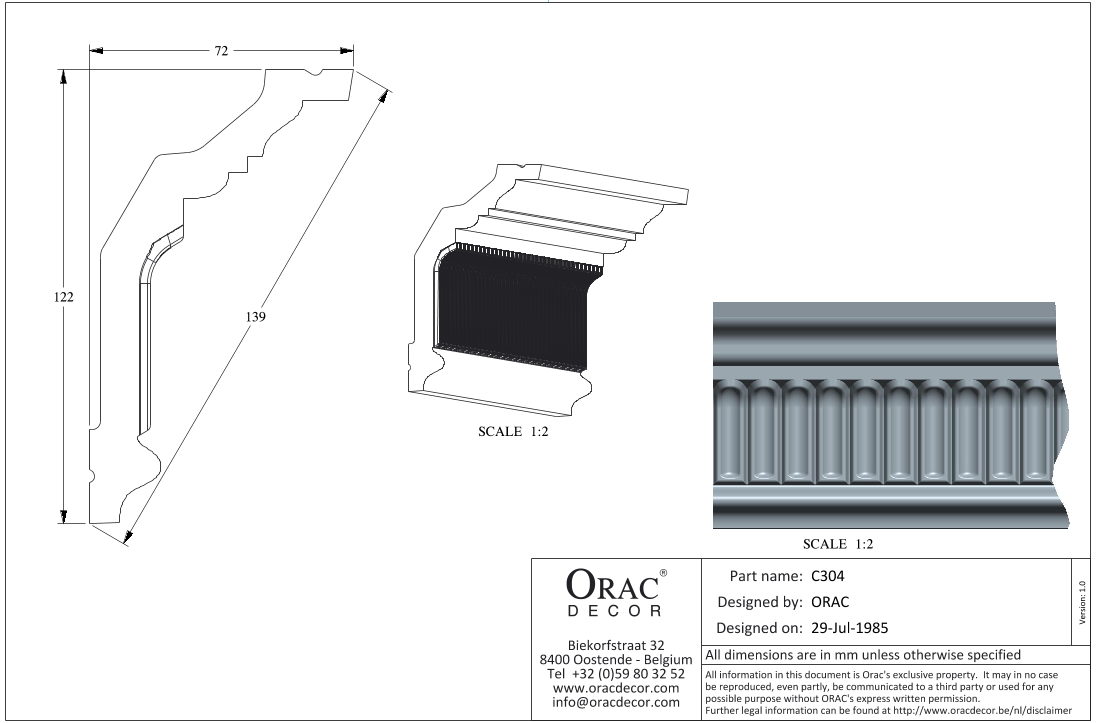 72

122

139

SCALE 1:2

SCALE 1:2

ORAC®
DECOR

Biekorfstraat 32
8400 Oostende - Belgium
Tel +32 (0)59 80 32 52
www.oracdecor.com
info@oracdecor.com

Part name: C304
Designed by: ORAC
Designed on: 29-Jul-1985

Version: 1.0

All dimensions are in mm unless otherwise specified

All information in this document is Orac's exclusive property. It may in no case be reproduced, even partly, be communicated to a third party or used for any possible purpose without ORAC's express written permission.
Further legal information can be found at http://www.oracdecor.be/nl/disclaimer