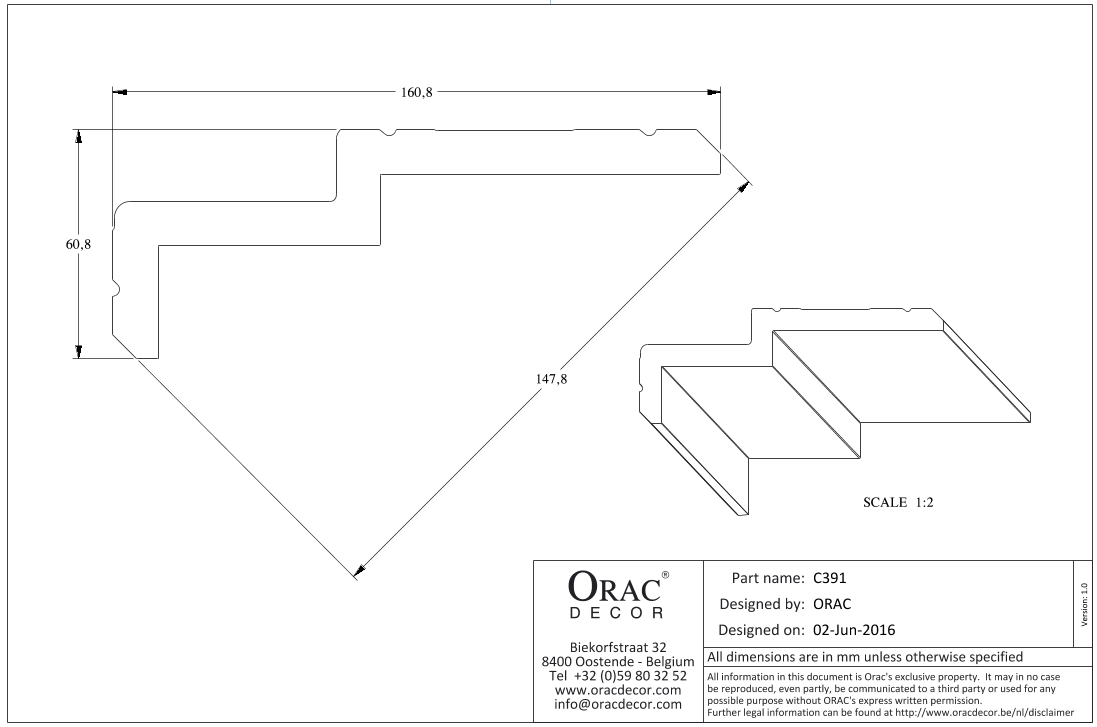 160,8

60,8

147,8

SCALE 1:2

ORAC®
DECOR

Biekorfstraat 32
8400 Oostende - Belgium
Tel +32 (0)59 80 32 52
www.oracdecor.com
info@oracdecor.com

Part name: C391
Designed by: ORAC
Designed on: 02-Jun-2016

Version: 1.0

All dimensions are in mm unless otherwise specified

All information in this document is Orac's exclusive property. It may in no case be reproduced, even partly, be communicated to a third party or used for any possible purpose without ORAC's express written permission.
Further legal information can be found at http://www.oracdecor.be/nl/disclaimer