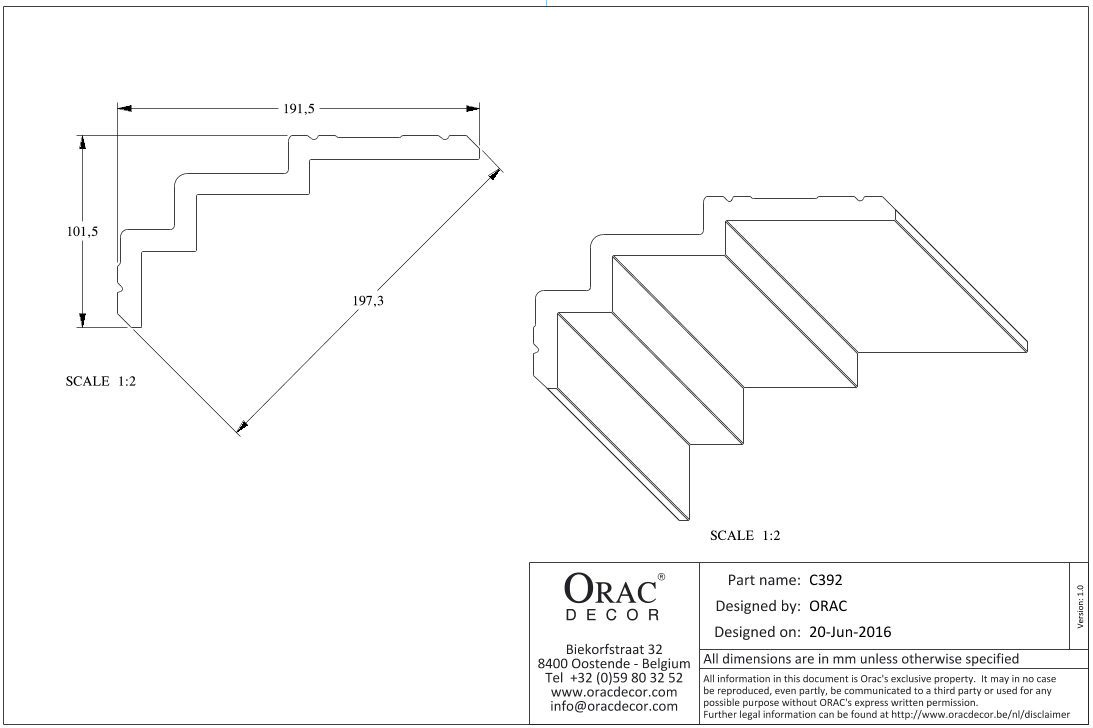 191,5

101,5

197,3

SCALE 1:2

SCALE 1:2

ORAC®
DECOR

Biekorfstraat 32
8400 Oostende - Belgium
Tel +32 (0)59 80 32 52
www.oracdecor.com
info@oracdecor.com

Part name: C392
Designed by: ORAC
Designed on: 20-Jun-2016

Version: 1.0

All dimensions are in mm unless otherwise specified

All information in this document is Orac's exclusive property. It may in no case be reproduced, even partly, be communicated to a third party or used for any possible purpose without ORAC's express written permission.
Further legal information can be found at http://www.oracdecor.be/nl/disclaimer