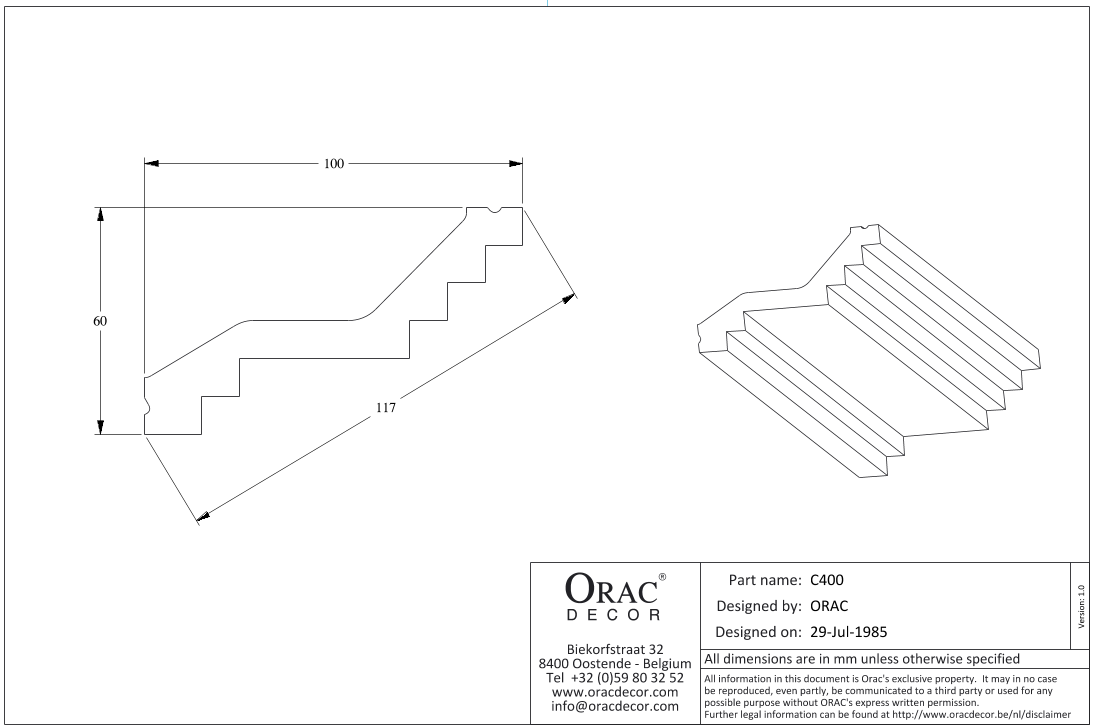 100

60

117

ORAC®
DECOR

Biekorfstraat 32
8400 Oostende - Belgium
Tel +32 (0)59 80 32 52
www.oracdecor.com
info@oracdecor.com

Part name: C400
Designed by: ORAC
Designed on: 29-Jul-1985

Version: 1.0

All dimensions are in mm unless otherwise specified

All information in this document is Orac's exclusive property. It may in no case be reproduced, even partly, be communicated to a third party or used for any possible purpose without ORAC's express written permission.
Further legal information can be found at http://www.oracdecor.be/nl/disclaimer