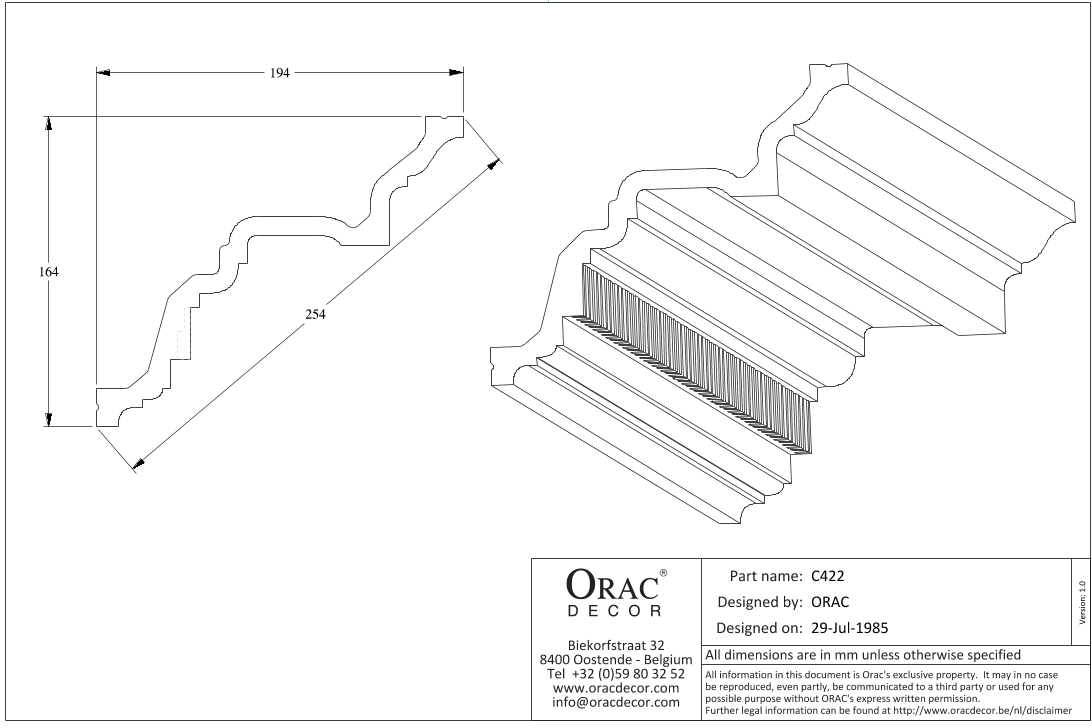 194

164

254

ORAC®
DECOR

Biekorfstraat 32
8400 Oostende - Belgium
Tel +32 (0)59 80 32 52
www.oracdecor.com
info@oracdecor.com

Part name: C422
Designed by: ORAC
Designed on: 29-Jul-1985

Version: 1.0

All dimensions are in mm unless otherwise specified

All information in this document is Orac's exclusive property. It may in no case be reproduced, even partly, be communicated to a third party or used for any possible purpose without ORAC's express written permission.
Further legal information can be found at http://www.oracdecor.be/nl/disclaimer