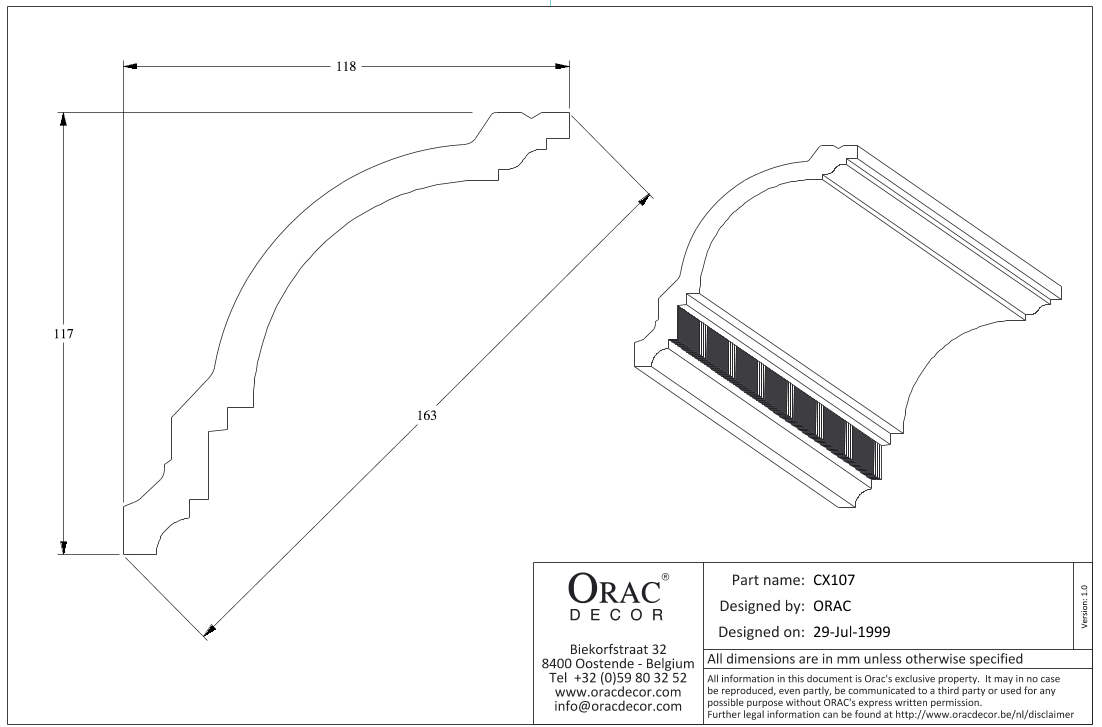 118

117

163

ORAC®
DECOR

Biekorfstraat 32
8400 Oostende - Belgium
Tel +32 (0)59 80 32 52
www.oracdecor.com
info@oracdecor.com

Part name: CX107
Designed by: ORAC
Designed on: 29-Jul-1999

Version: 1.0

All dimensions are in mm unless otherwise specified

All information in this document is Orac's exclusive property. It may in no case be reproduced, even partly, be communicated to a third party or used for any possible purpose without ORAC's express written permission.
Further legal information can be found at http://www.oracdecor.be/nl/disclaimer