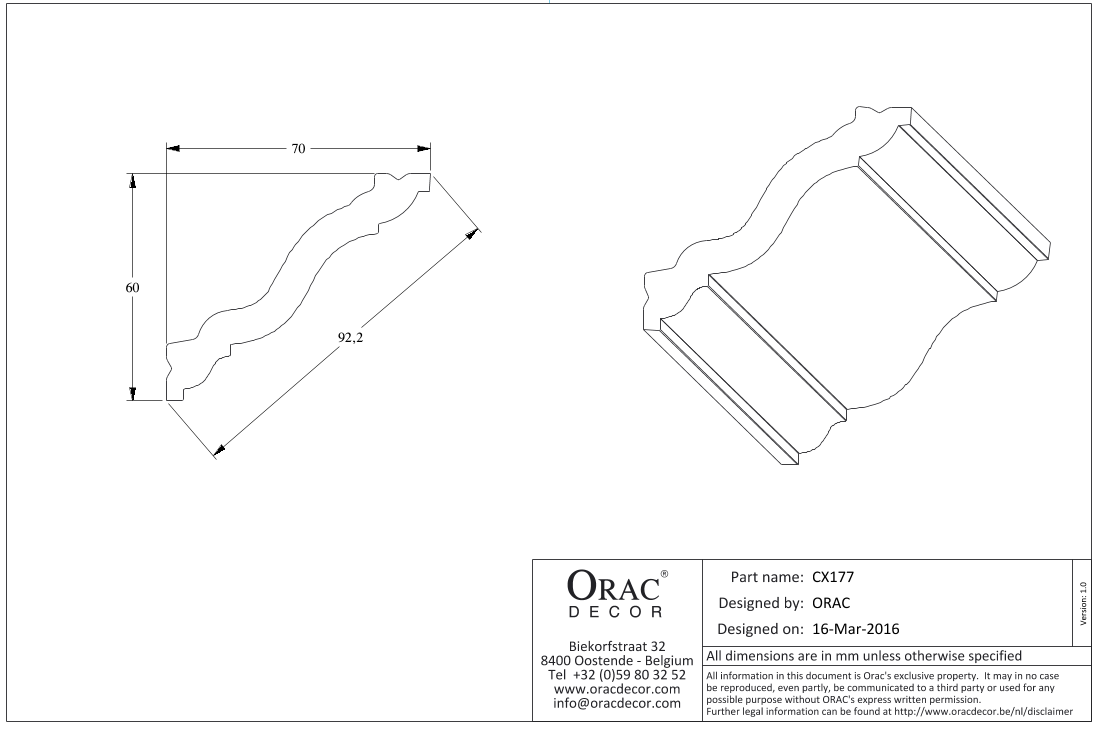 70

60

92,2

ORAC®
DECOR

Biekorfstraat 32
8400 Oostende - Belgium
Tel +32 (0)59 80 32 52
www.oracdecor.com
info@oracdecor.com

Part name: CX177
Designed by: ORAC
Designed on: 16-Mar-2016

Version: 1.0

All dimensions are in mm unless otherwise specified

All information in this document is Orac's exclusive property. It may in no case be reproduced, even partly, be communicated to a third party or used for any possible purpose without ORAC's express written permission.
Further legal information can be found at http://www.oracdecor.be/nl/disclaimer